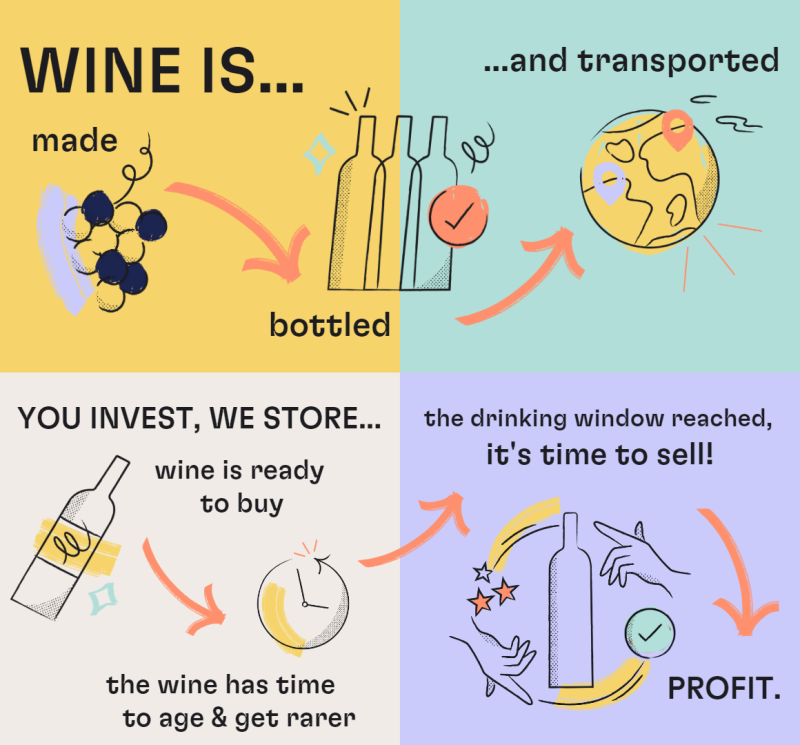 WINE IS...

made

bottled

...and transported

YOU INVEST, WE STORE...

wine is ready to buy

the wine has time to age & get rarer

the drinking window reached, it's time to sell!

PROFIT.